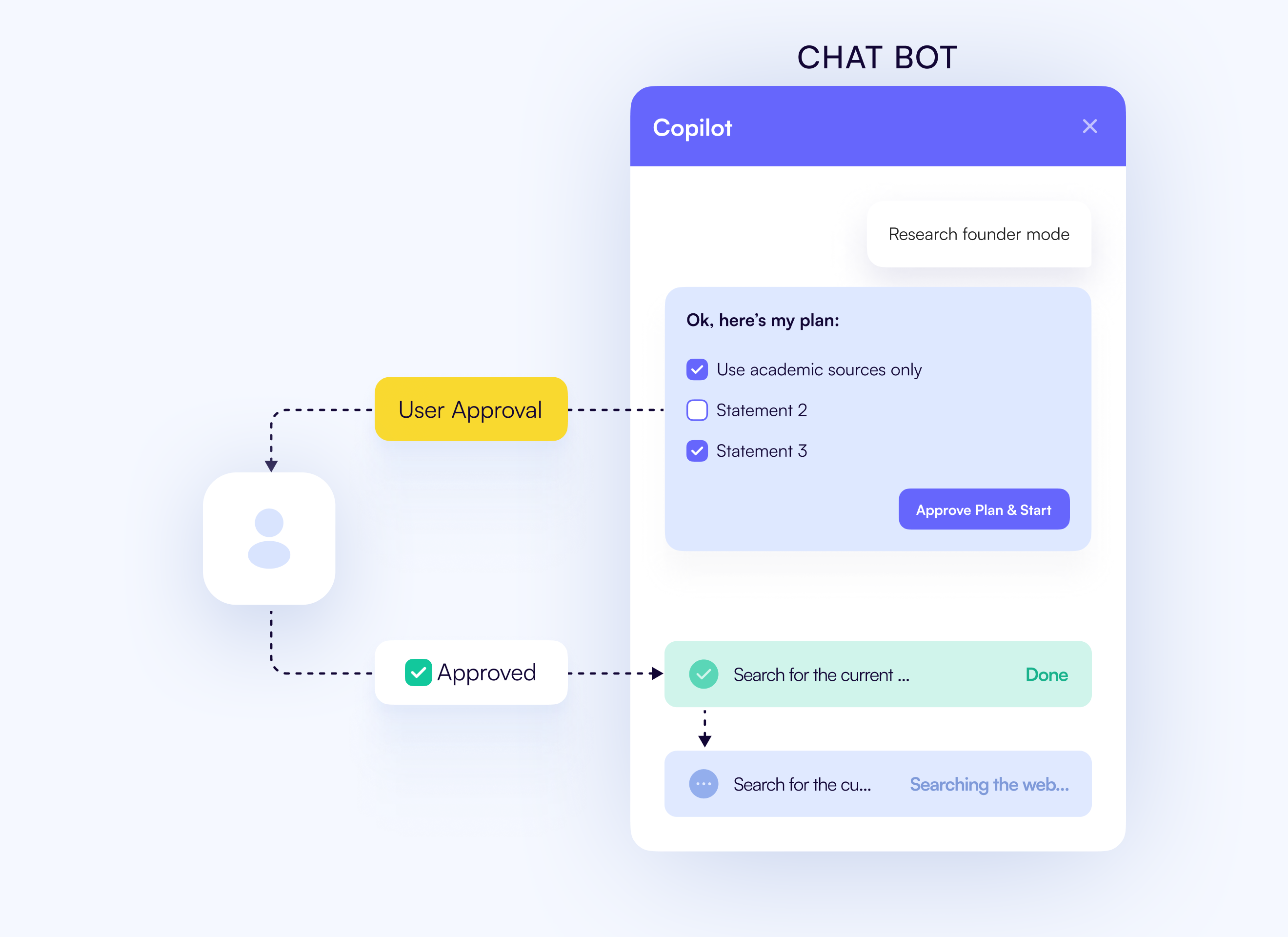 CHAT BOT

Copilot

Research founder mode

Ok, here's my plan:

Use academic sources only

Statement 2

Statement 3

Approve Plan & Start

User Approval

Approved

Search for the current ... Done

Search for the cu... Searching the web...